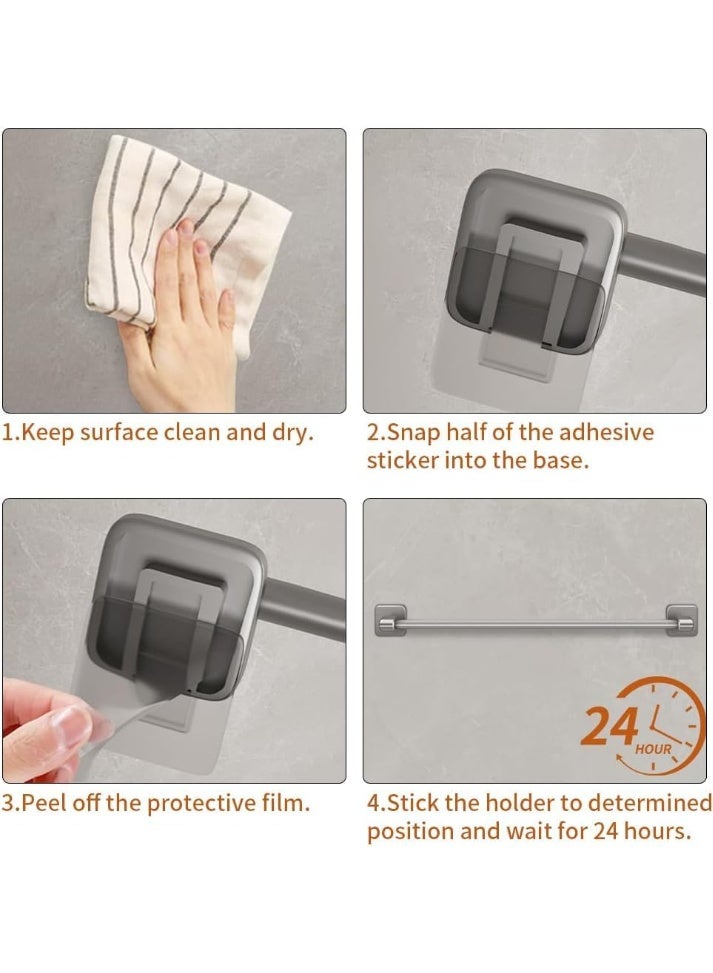 1.Keep surface clean and dry.

2.Snap half of the adhesive sticker into the base.

3.Peel off the protective film.

24 HOUR

4.Stick the holder to determined position and wait for 24 hours.